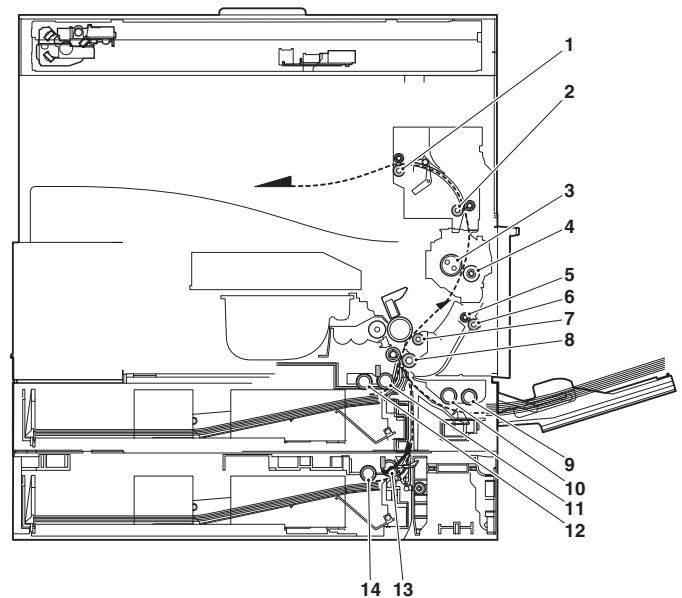 1
2
3
4
5
6
7
8
9
10
11
12
14
13