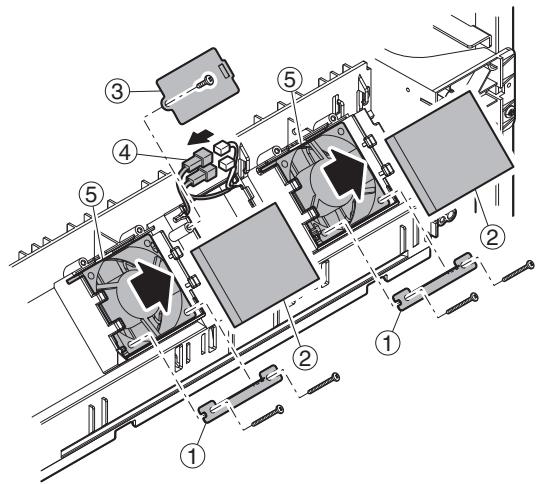 3
5
4
5
2
2
1
1