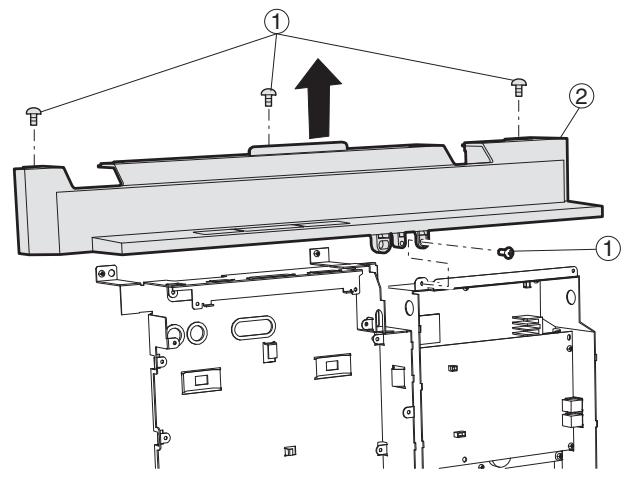 1
2
1