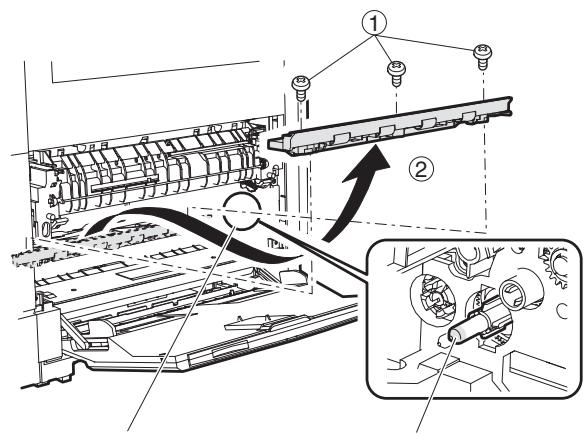 ①
②