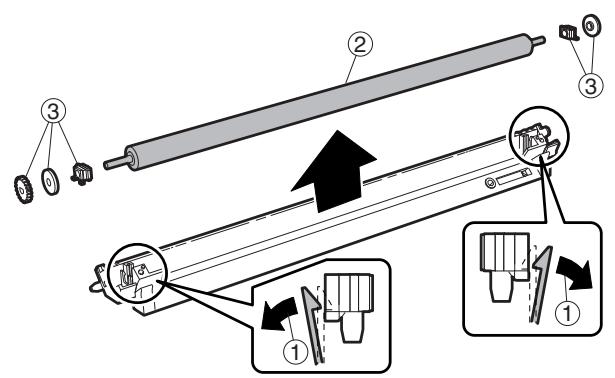 ②
③
③
①
①