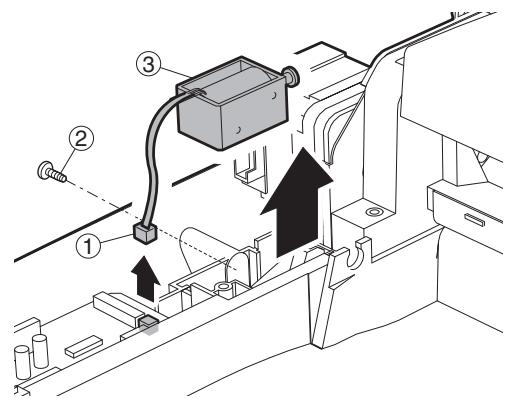 3
2
1