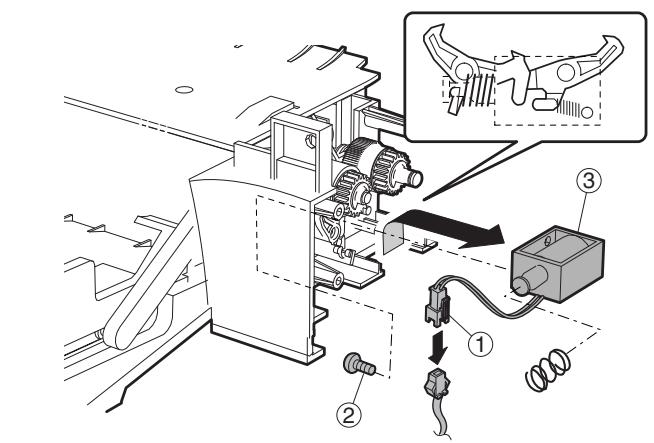 3
1
2