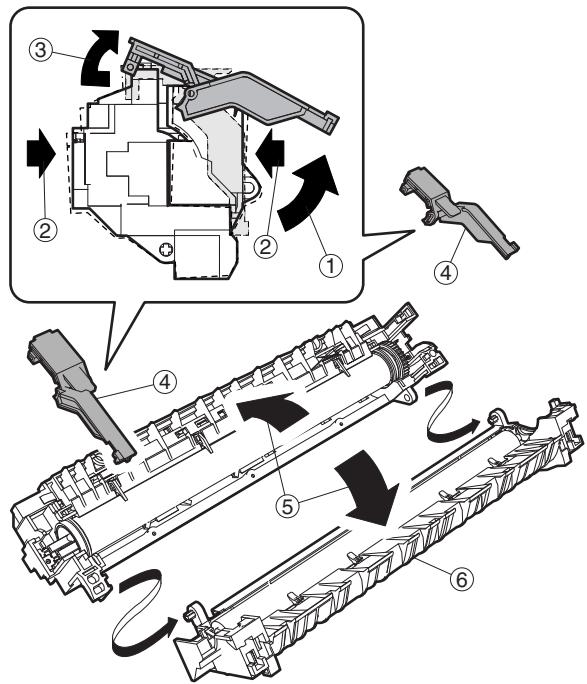 ③
②
②
①
④
④
⑤
⑥