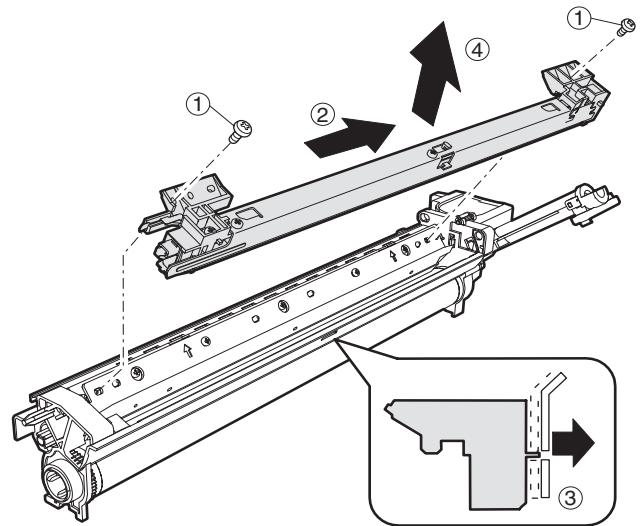 ①
④
①
②
③