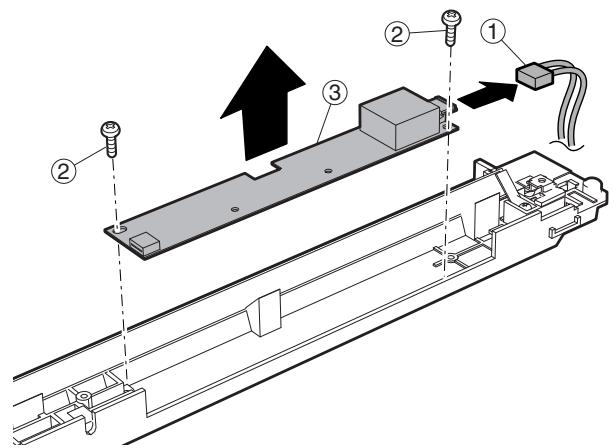 2
1
3
2