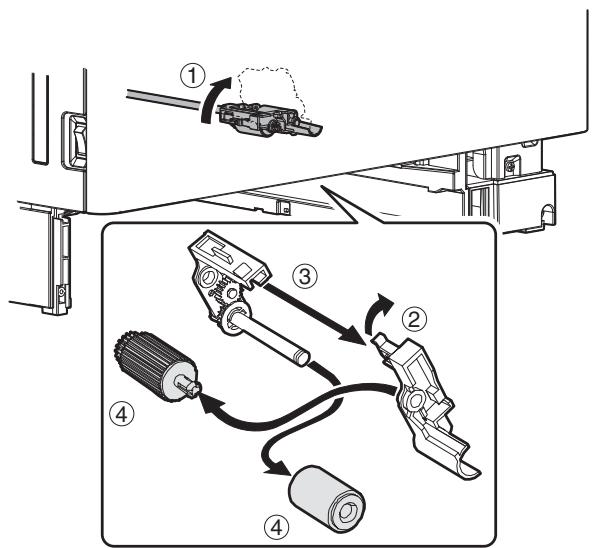 ①
③
②
④
④