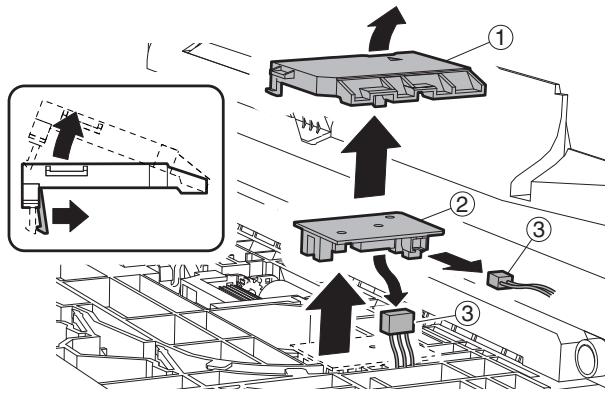 1
2
3
3