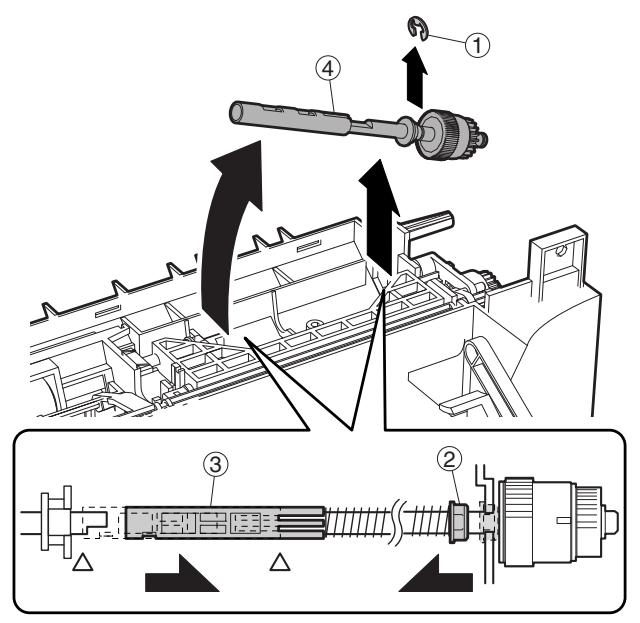 ①
④
③
②