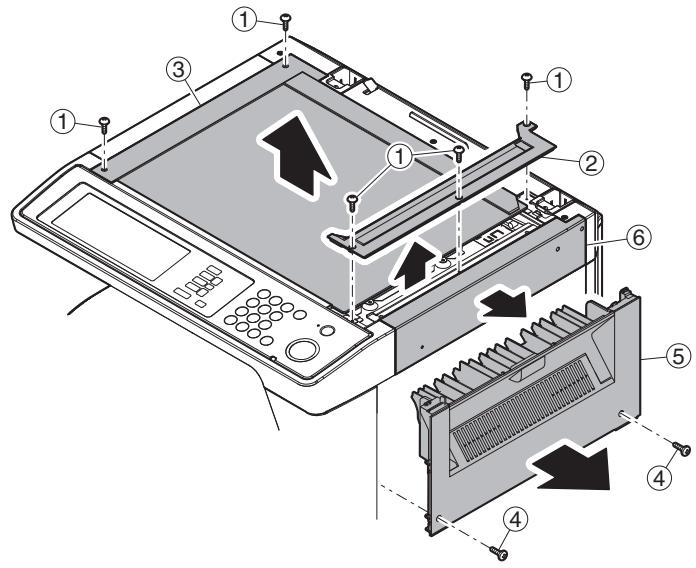 ①
③
①
①
①
②
⑥
⑤
④
④