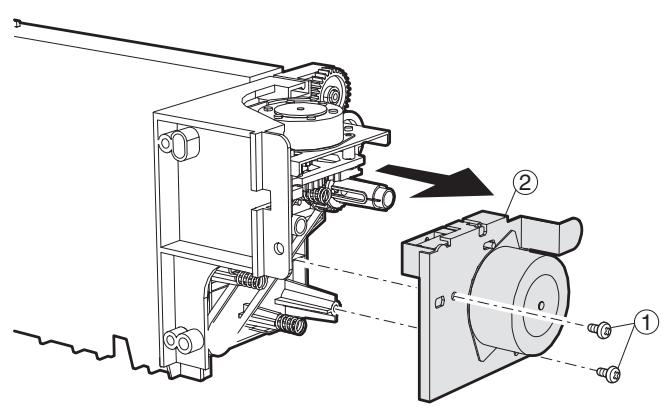 2
1