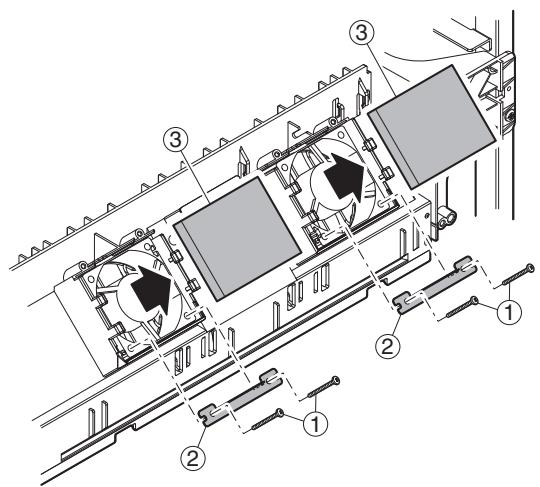 3
3
1
2
1
2