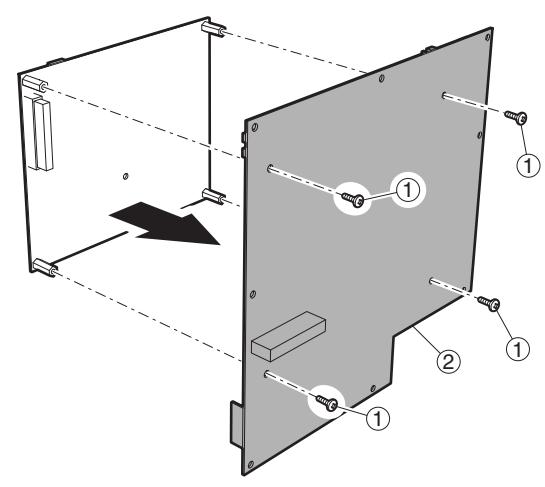 1
1
1
2
1