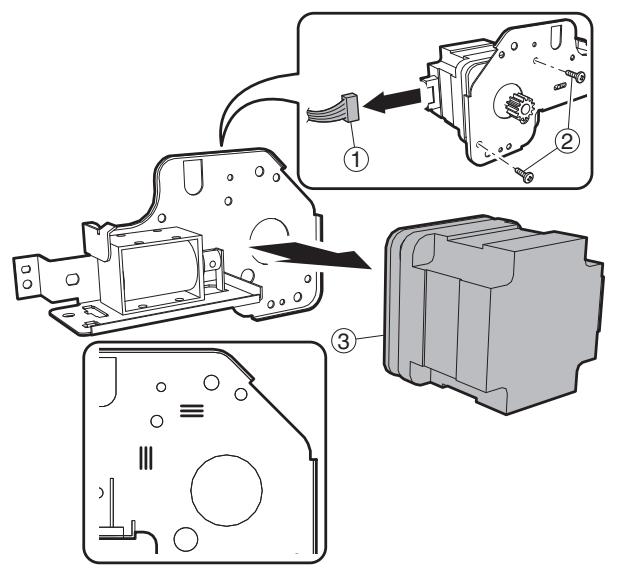 ①
②
③