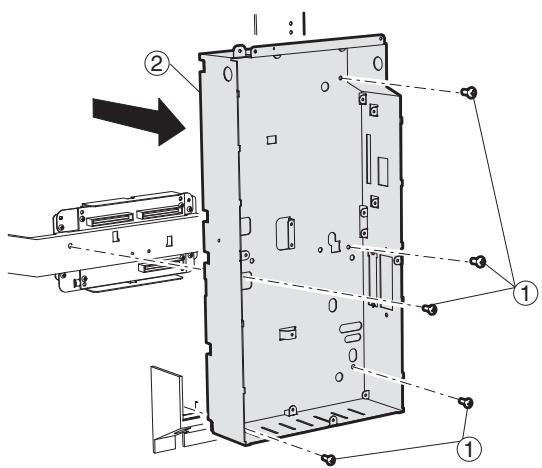 ②
①
①