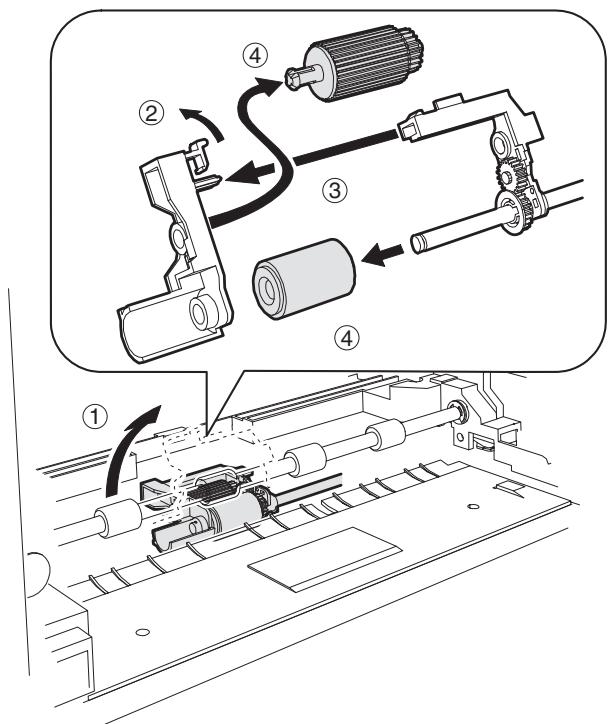 ④
②
③
④
①