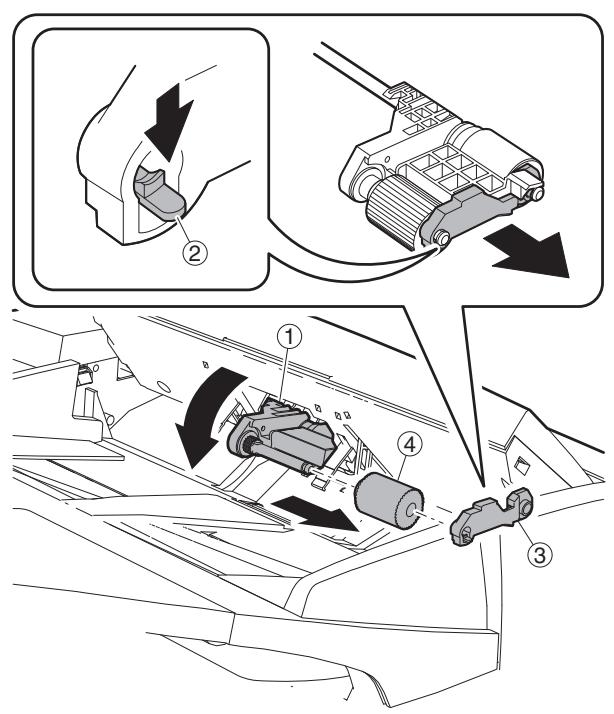 ②
①
④
③