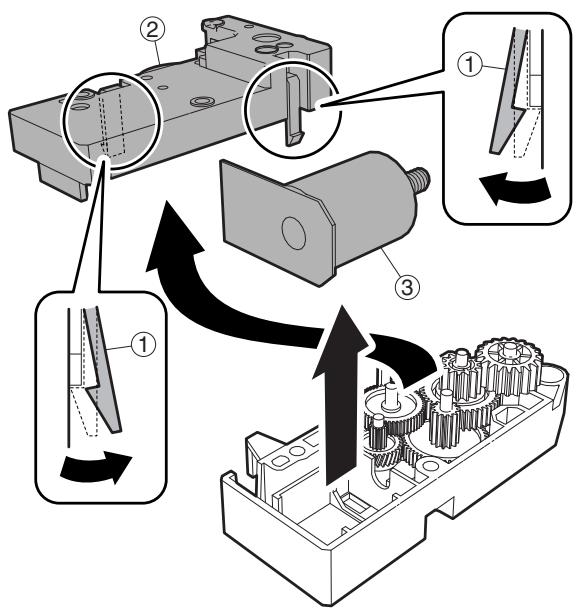 ②
①
③
①