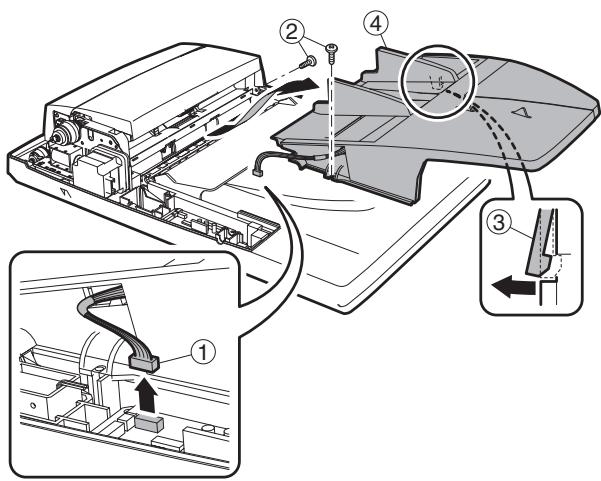 ②
④
③
①