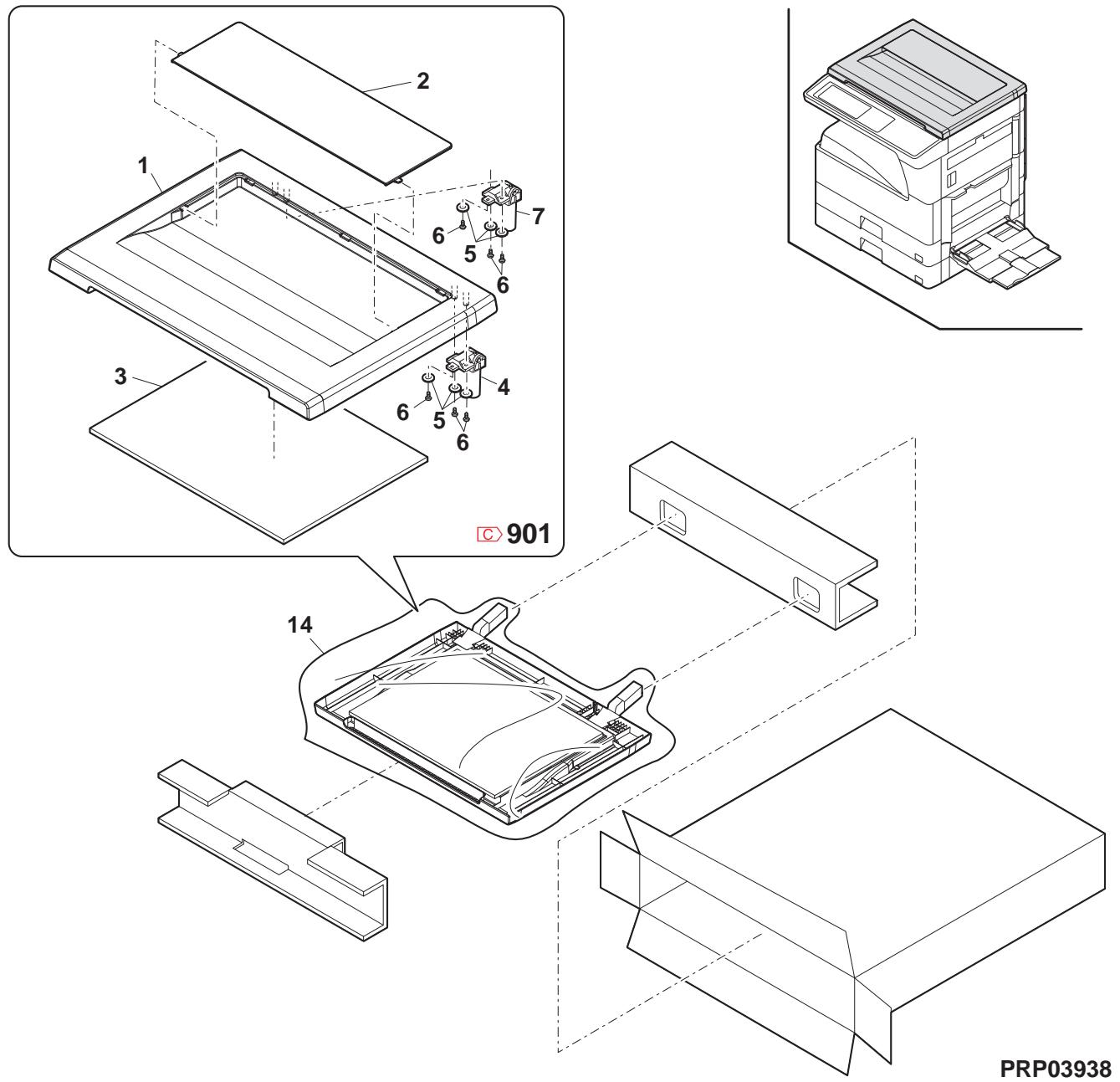 2
1
7
6
5
6
3
4
6
5
6
C 901
14
PRP03938