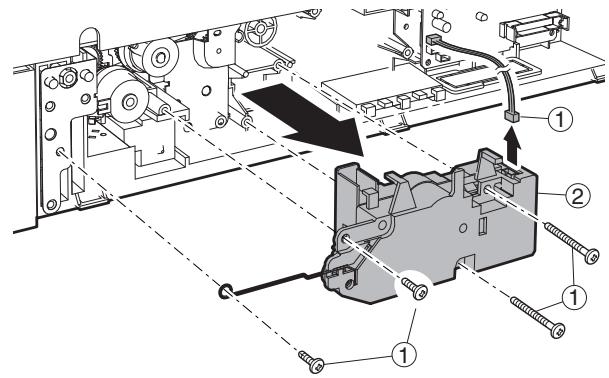 ①
②
①
①