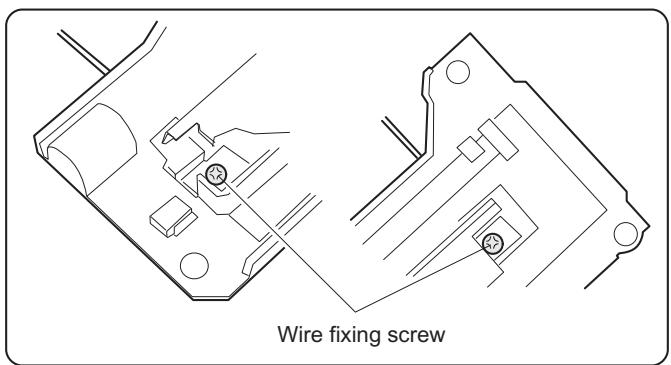 Wire fixing screw