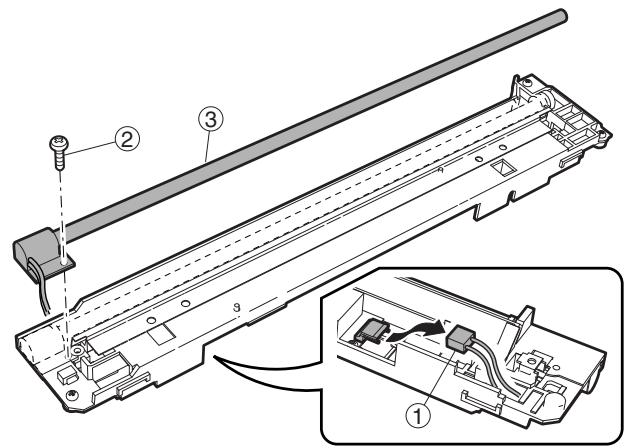 ③
②
①