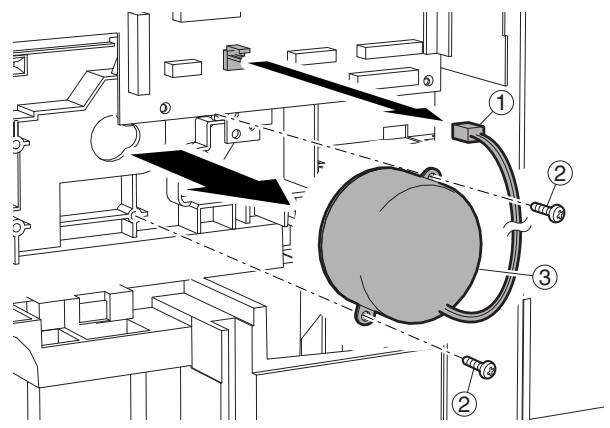 1
2
3
2