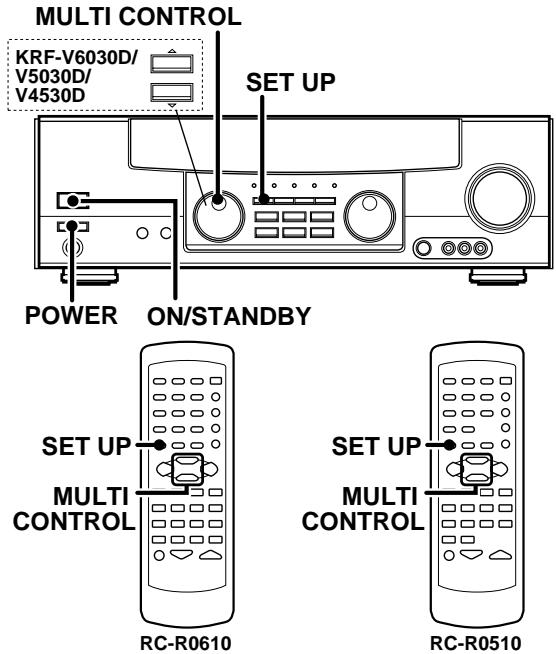 MULTI CONTROL

KRF-V6030D/
V5030D/
V4530D

SET UP

POWER

ON/STANDBY

SET UP

MULTI
CONTROL

RC-R0610

SET UP

MULTI
CONTROL

RC-R0510