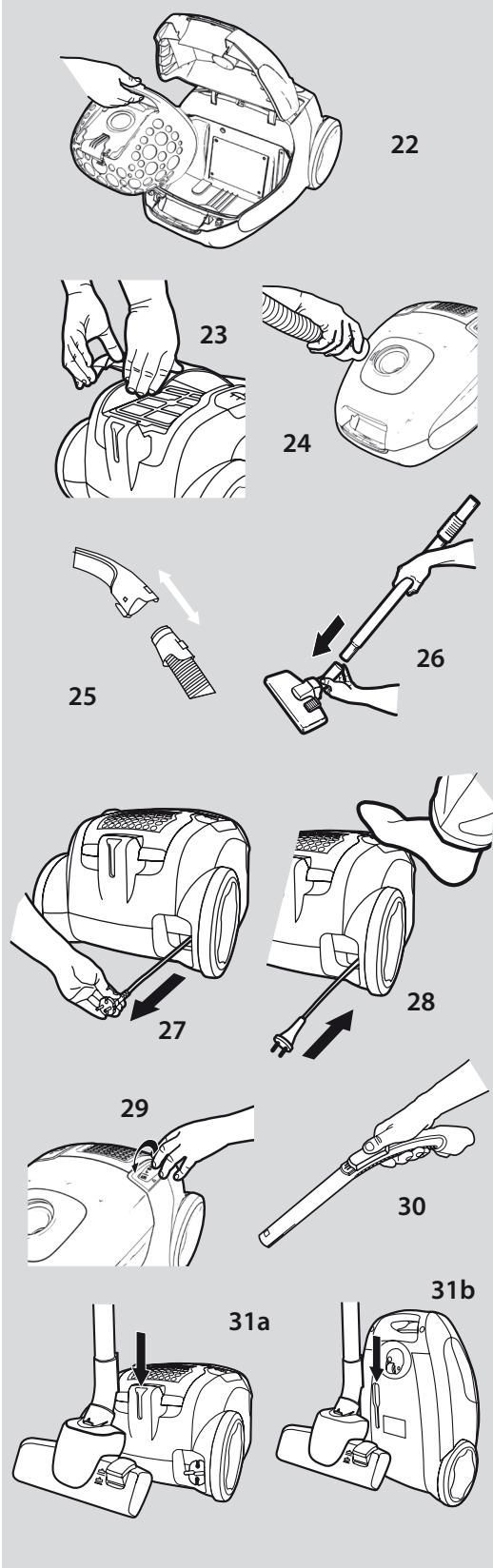 22

23

24

25

26

27

28

29

30

31a

31b