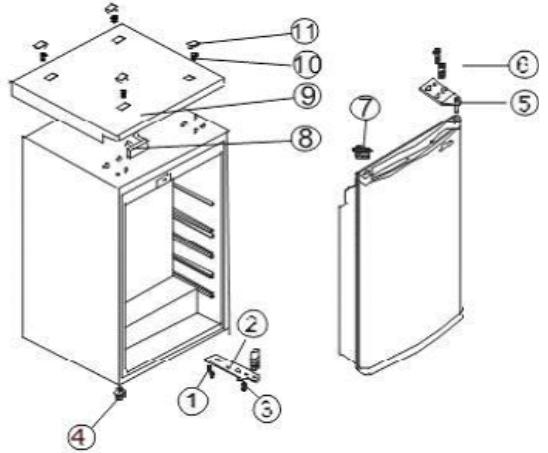 11
10
9
8
7
6
5
2
1
3
4