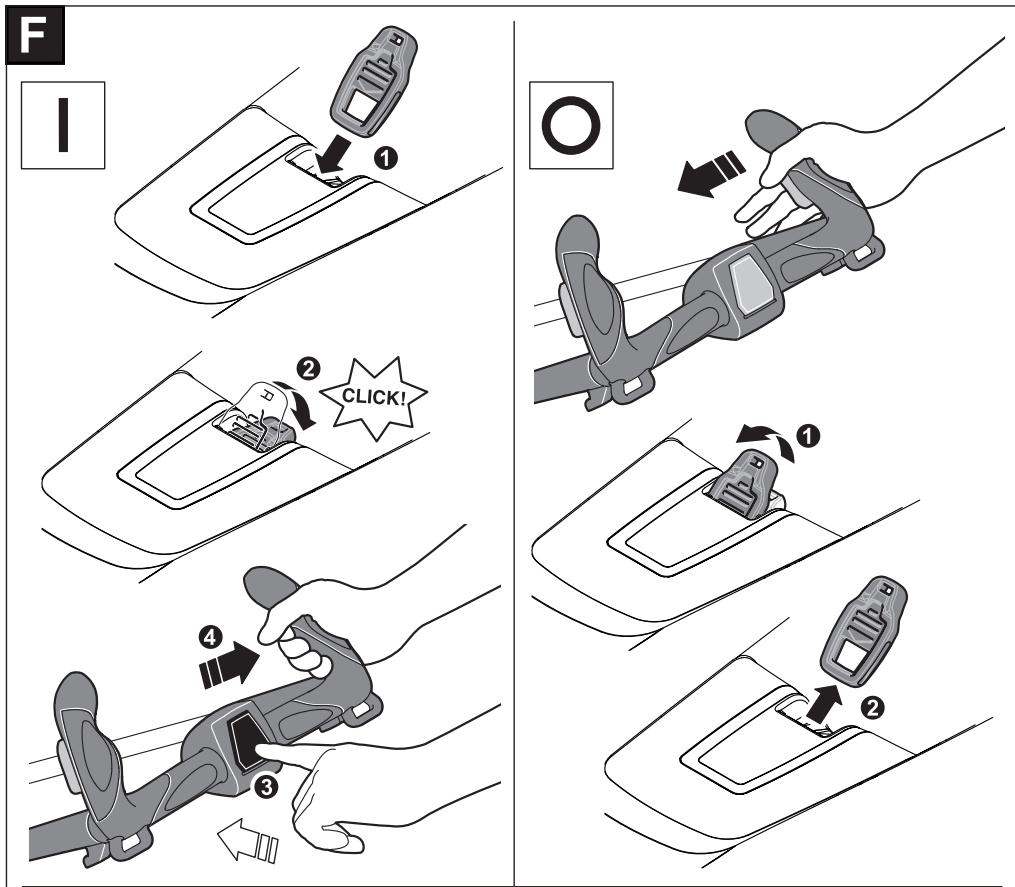 F

I

1

2

CLICK!

4

3

O

1

2