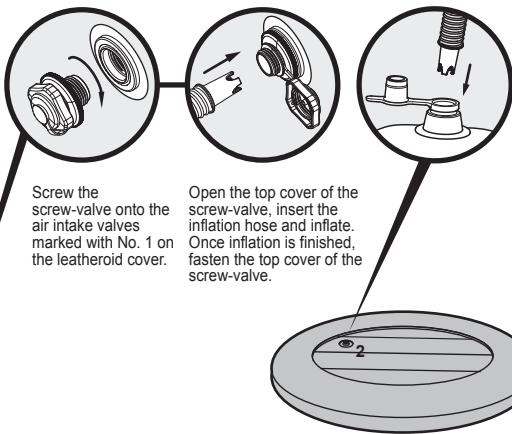 Screw the screw-valve onto the air intake valves marked with No. 1 on the leatheroid cover.

Open the top cover of the screw-valve, insert the inflation hose and inflate. Once inflation is finished, fasten the top cover of the screw-valve.

2