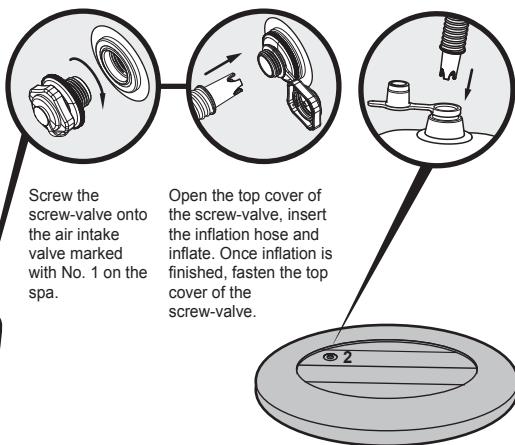 Screw the screw-valve onto the air intake valve marked with No. 1 on the spa.

Open the top cover of the screw-valve, insert the inflation hose and inflate. Once inflation is finished, fasten the top cover of the screw-valve.

2