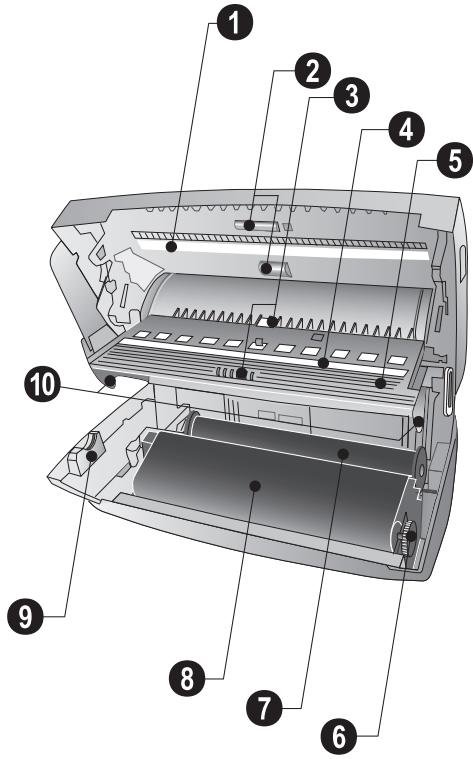 1
2
3
4
5
10
9
8
7
6