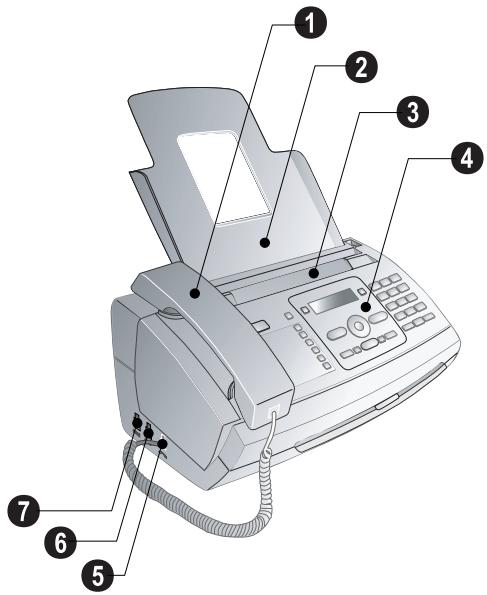 1
2
3
4
7
6
5