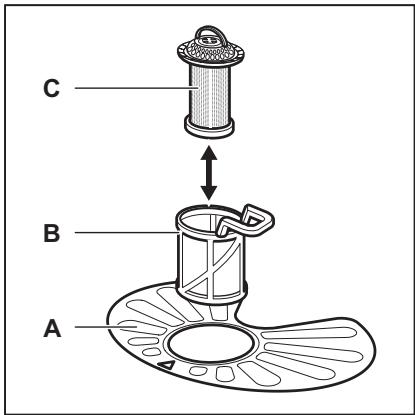 C

B

A