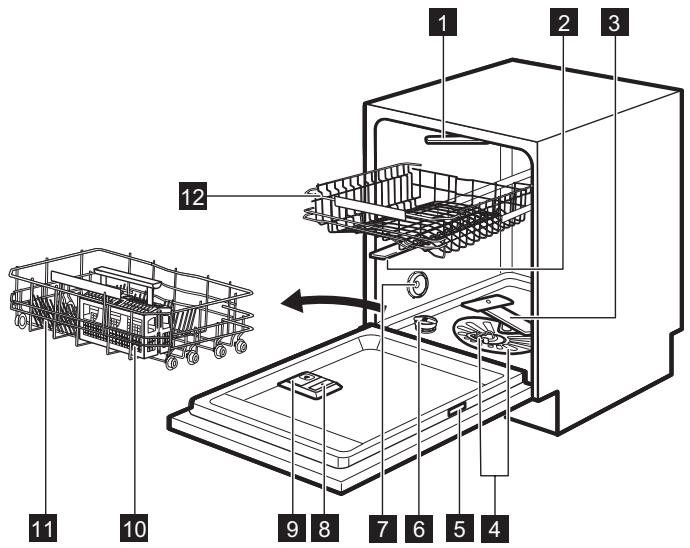 1
2
3
12
11
10
9
8
7
6
5
4