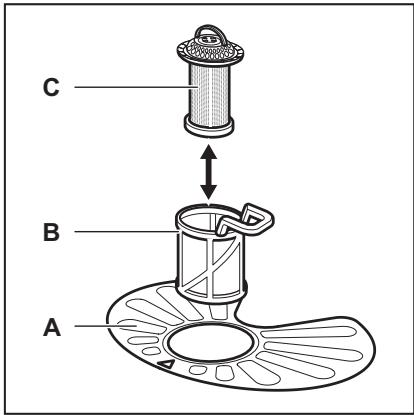 C
B
A