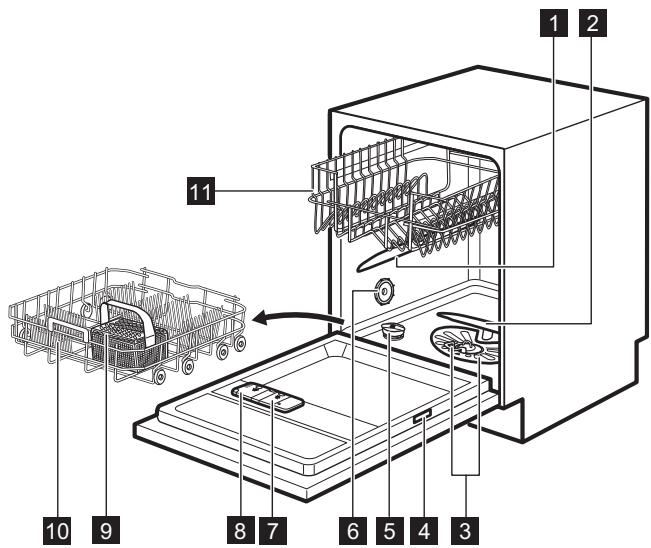 1 2 11 10 9 8 7 6 5 4 3