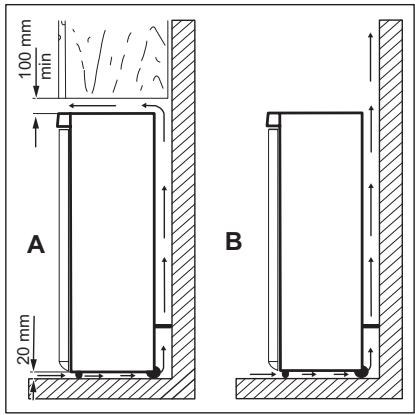 100 mm
min

A

20 mm

B