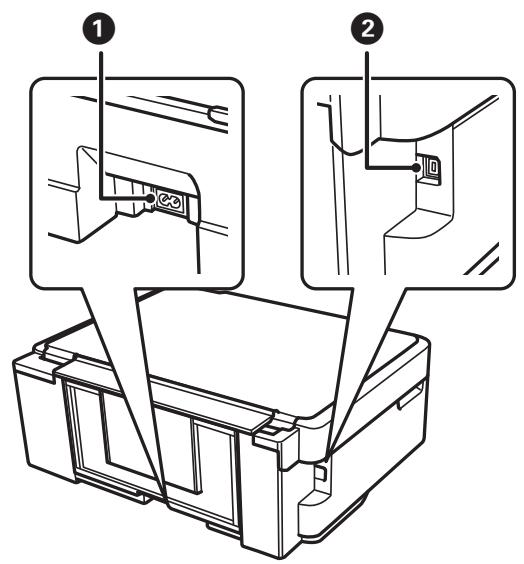 1
2