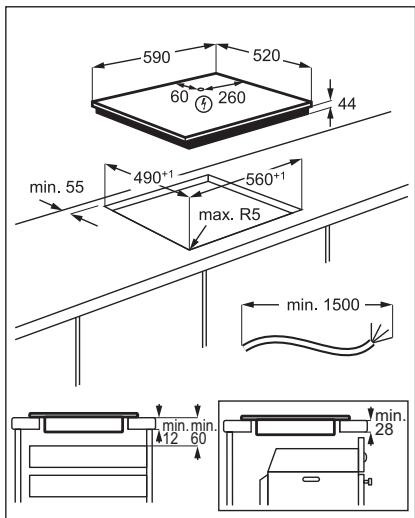 590
520
60
260
44
$490^{+1}$
$560^{+1}$
min. 55
max. R5
min. 1500
min. 12
min. 60
min. 28