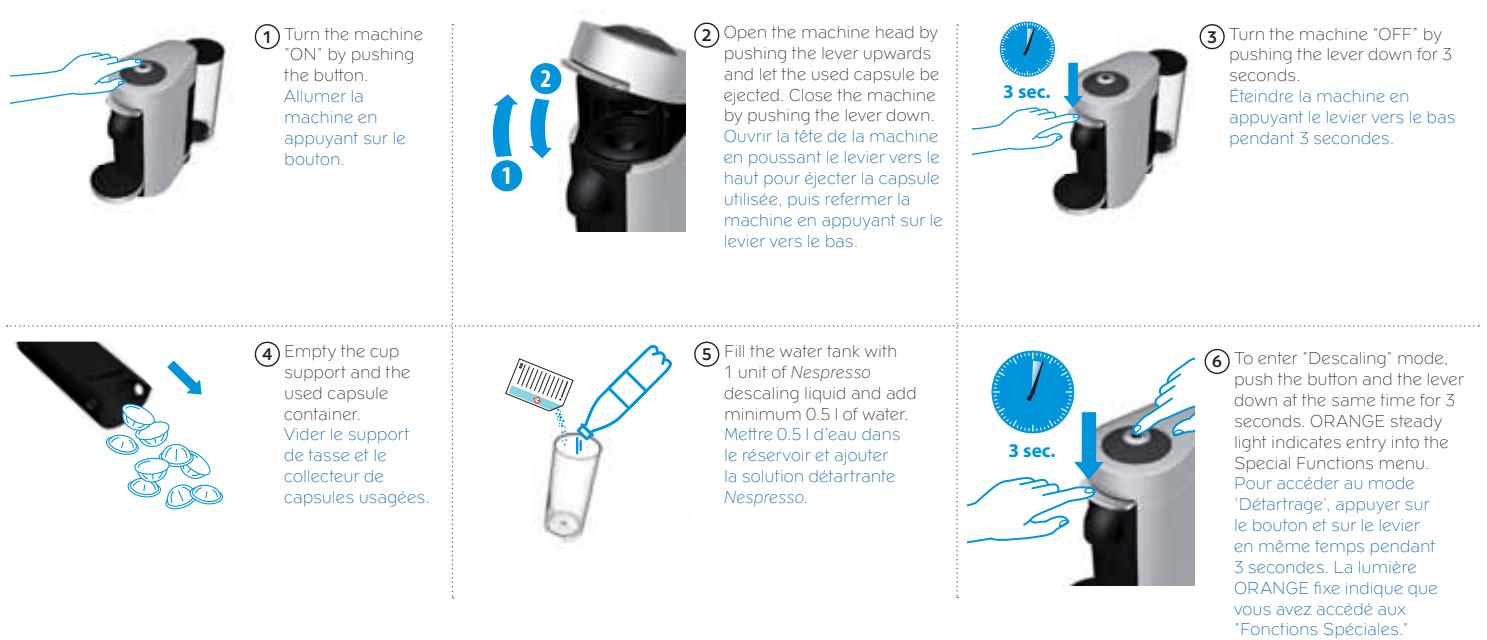 1 Turn the machine "ON" by pushing the button.
Allumer la machine en appuyant sur le bouton.

2
1
2 Open the machine head by pushing the lever upwards and let the used capsule be ejected. Close the machine by pushing the lever down.
Ouvrir la tête de la machine en poussant le levier vers le haut pour éjecter la capsule utilisée, puis refermer la machine en appuyant sur le levier vers le bas.

3 sec.
3 Turn the machine "OFF" by pushing the lever down for 3 seconds.
Éteindre la machine en appuyant le levier vers le bas pendant 3 secondes.

4 Empty the cup support and the used capsule container.
Vider le support de tasse et le collecteur de capsules usagées.

5 Fill the water tank with 1 unit of Nespresso descaling liquid and add minimum 0.5 l of water.
Mettre 0.5 l d'eau dans le réservoir et ajouter la solution détartrante Nespresso.

3 sec.
6 To enter "Descaling" mode, push the button and the lever down at the same time for 3 seconds. ORANGE steady light indicates entry into the Special Functions menu.
Pour accéder au mode 'Détartrage', appuyer sur le bouton et sur le levier en même temps pendant 3 secondes. La lumière ORANGE fixe indique que vous avez accédé aux "Fonctions Spéciales."