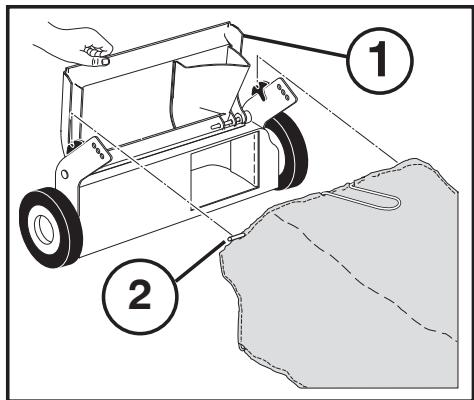 1
2