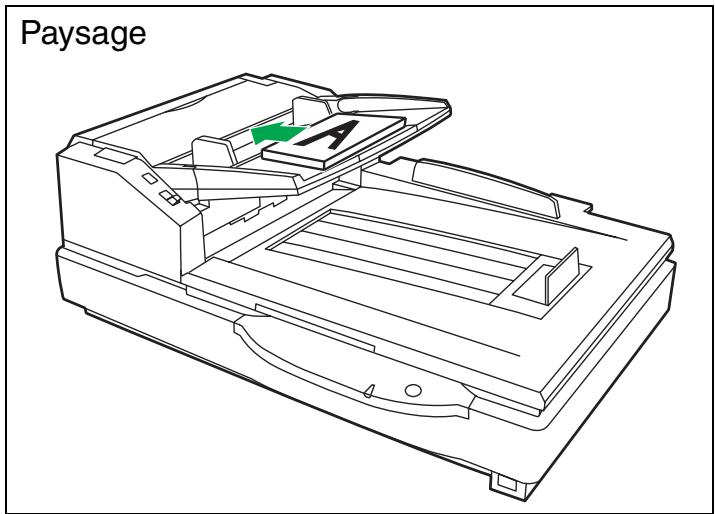 Paysage

A