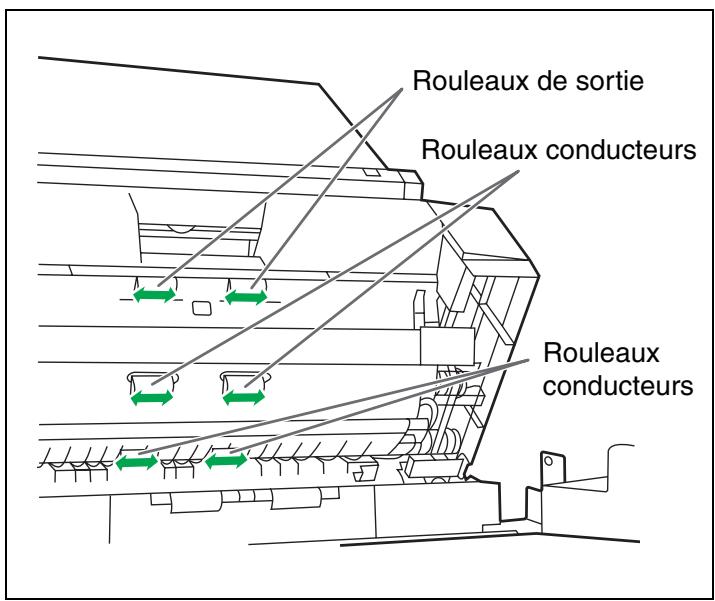 Rouleaux de sortie

Rouleaux conducteurs

Rouleaux conducteurs