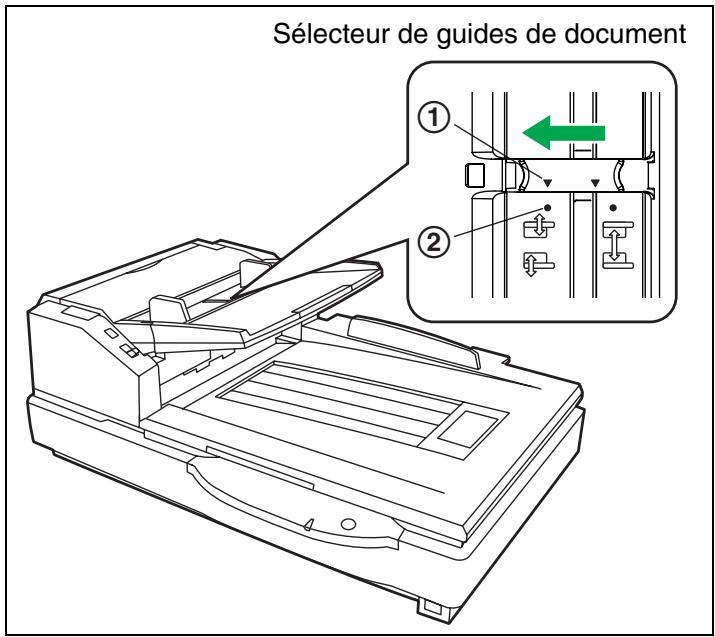 Sélecteur de guides de document

①

②