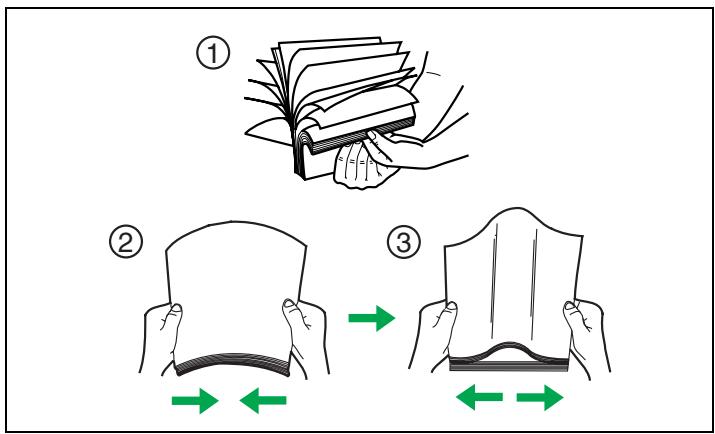 ①

②

③