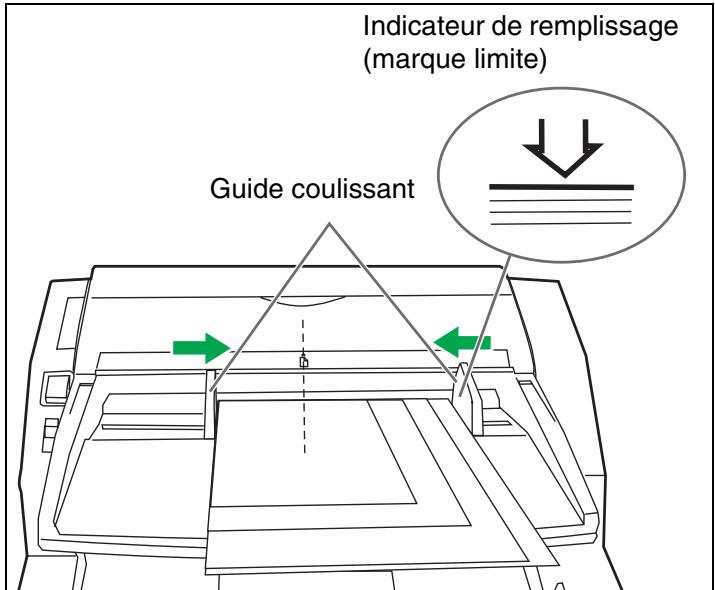 Indicateur de remplissage
(marque limite)

Guide coulissant